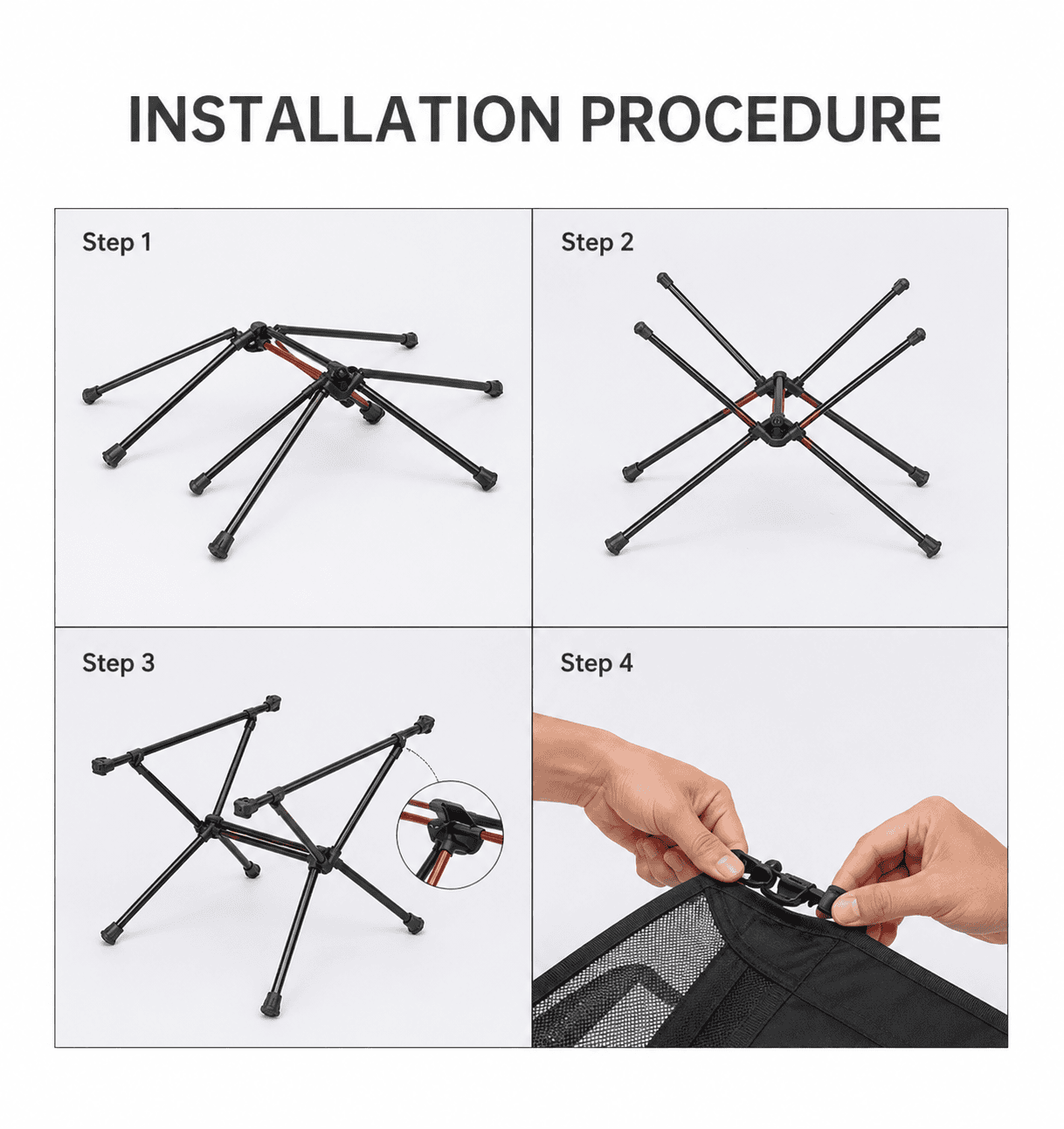 INSTALLATION PROCEDURE

Step 1

Step 2

Step 3

Step 4